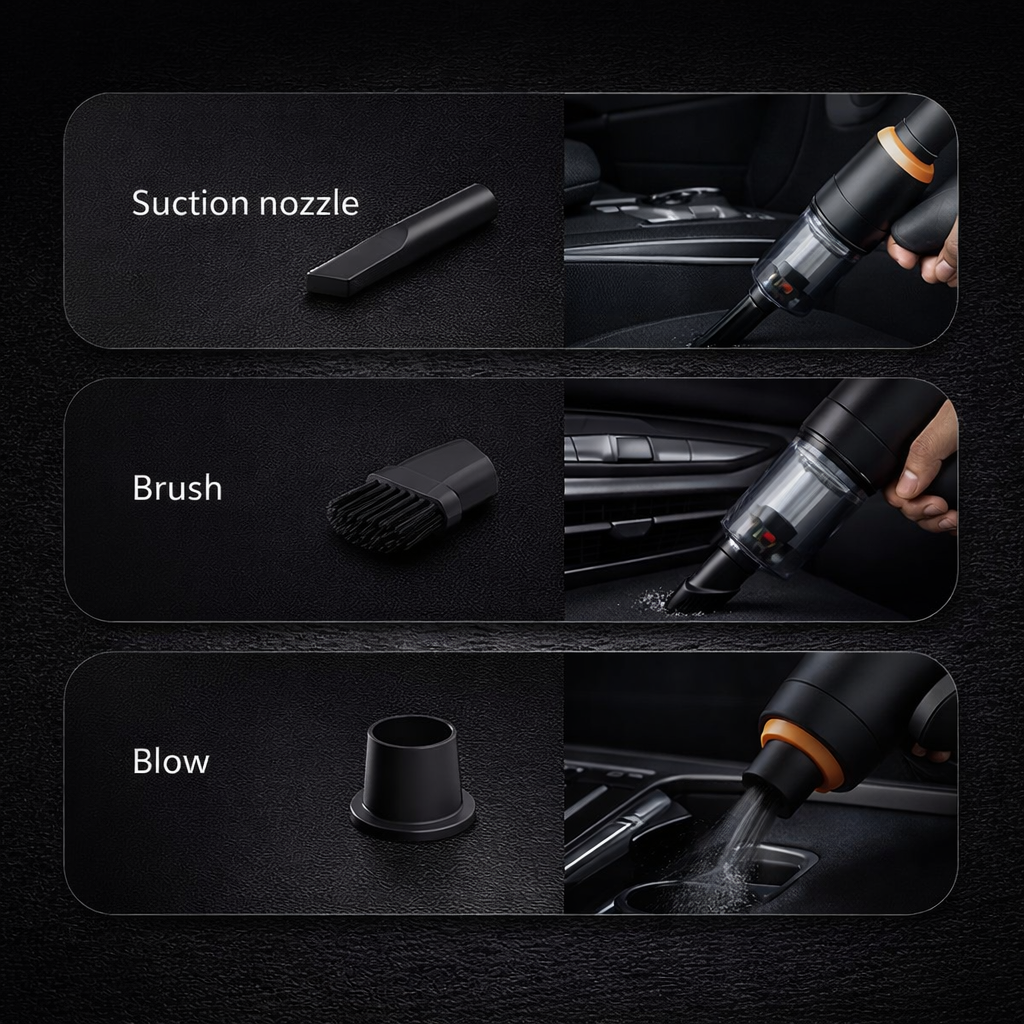 Suction nozzle

Brush

Blow