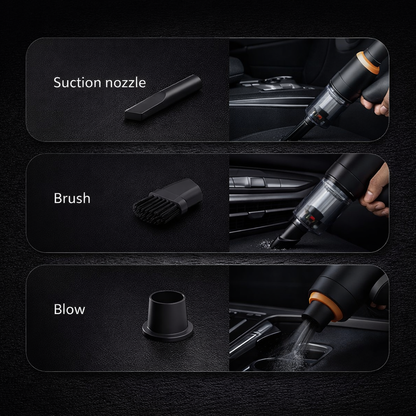 Suction nozzle

Brush

Blow