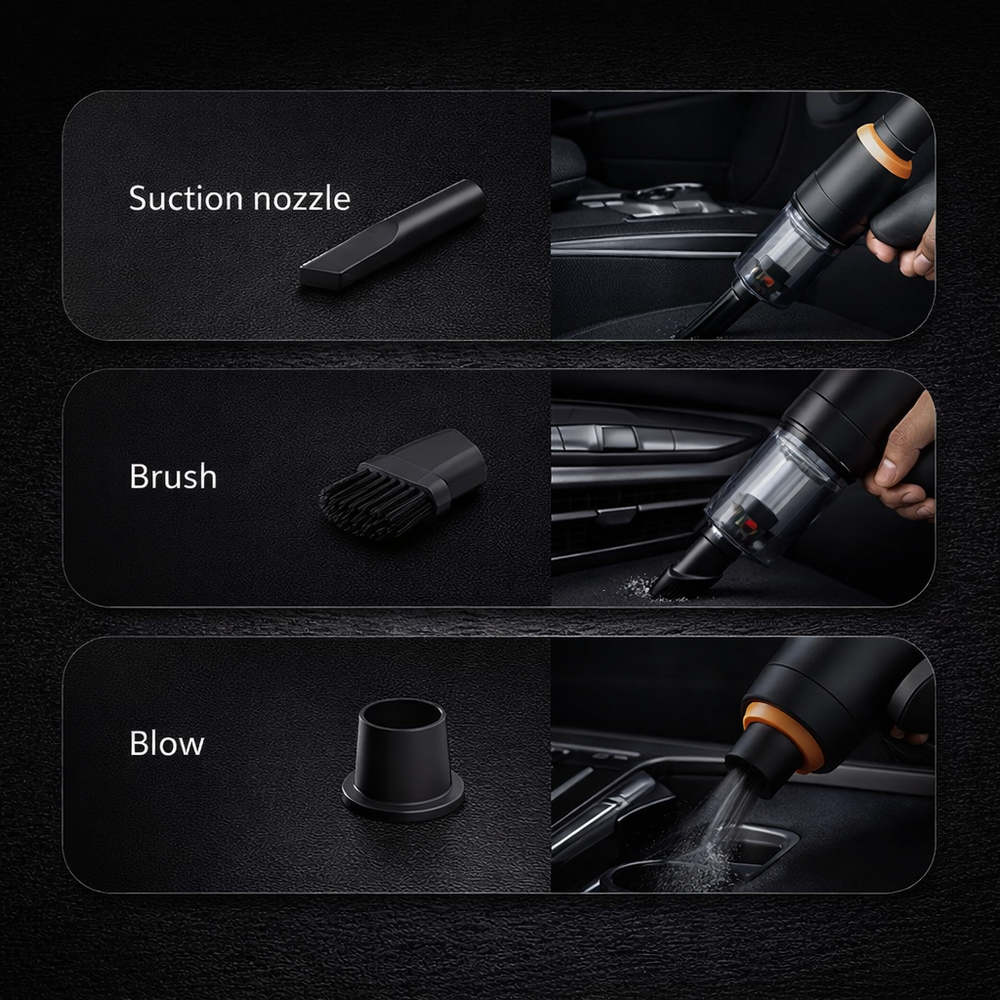 Suction nozzle

Brush

Blow